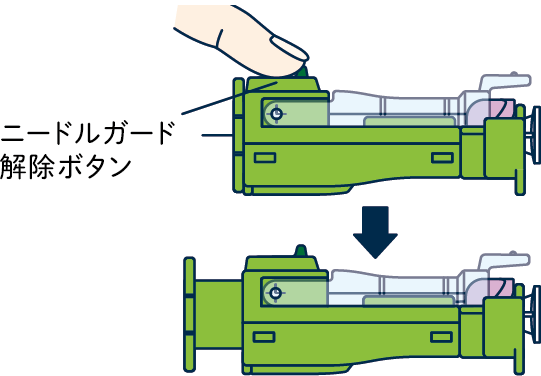 ニードルガード
解除ボタン