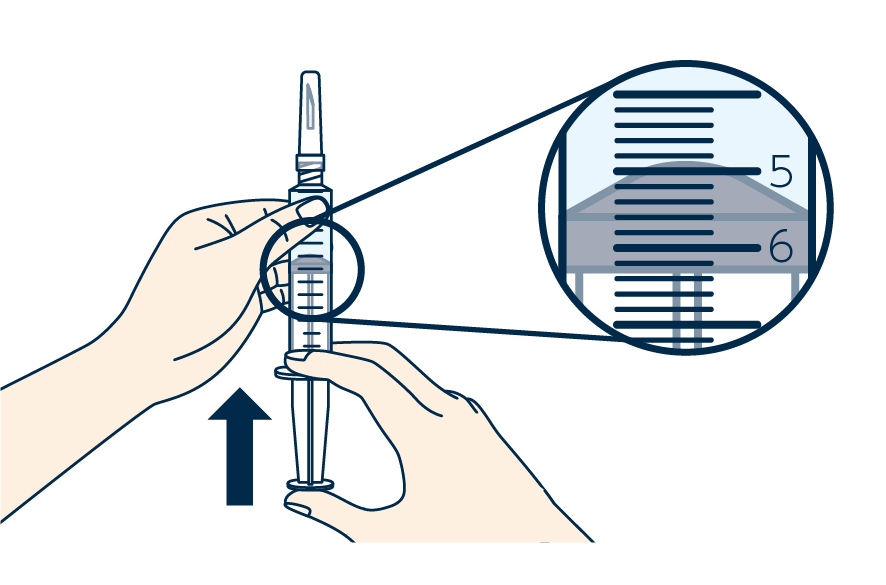 5
6